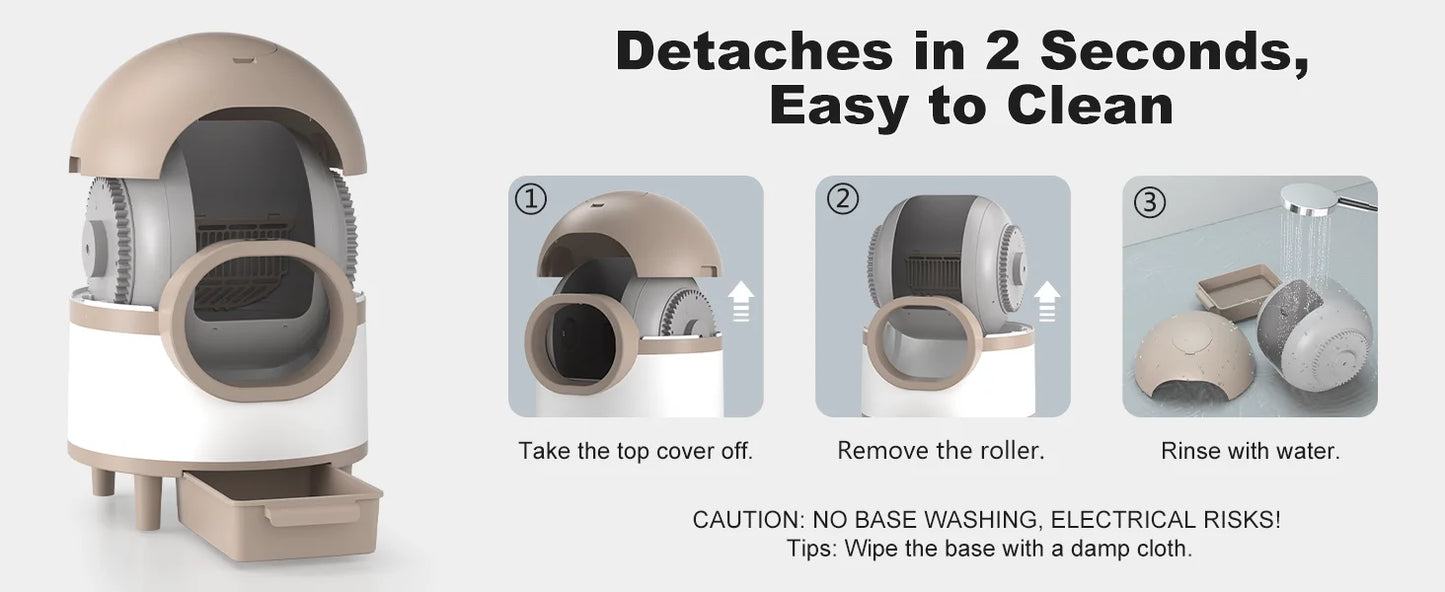 Detaches in 2 Seconds, Easy to Clean

①

Take the top cover off.

②

Remove the roller.

③

Rinse with water.

CAUTION: NO BASE WASHING, ELECTRICAL RISKS!
Tips: Wipe the base with a damp cloth.