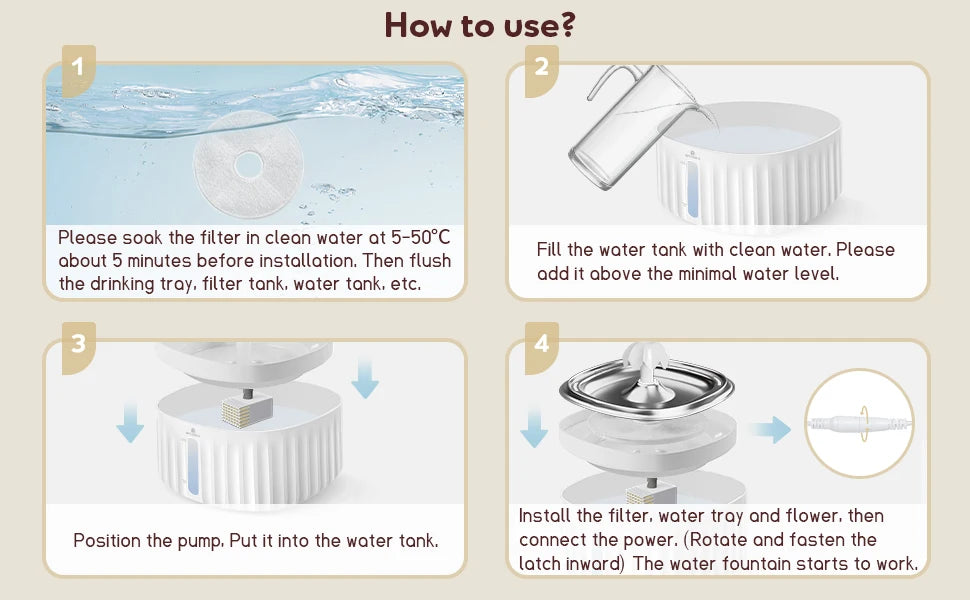 How to use?

1

Please soak the filter in clean water at 5-50°C about 5 minutes before installation. Then flush the drinking tray, filter tank, water tank, etc.

2

Fill the water tank with clean water. Please add it above the minimal water level.

3

Position the pump. Put it into the water tank.

4

Install the filter, water tray and flower, then connect the power. (Rotate and fasten the latch inward) The water fountain starts to work.