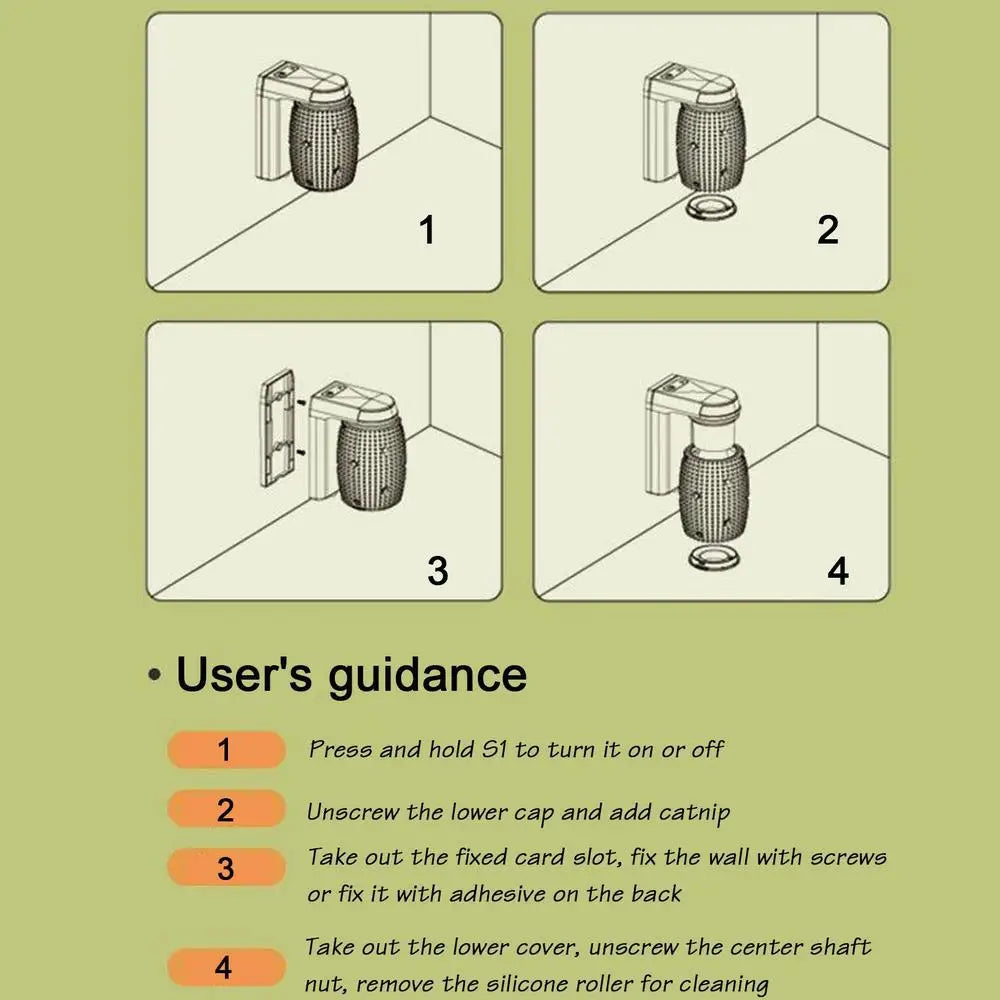 1

2

3

4

• User's guidance

1 Press and hold S1 to turn it on or off

2 Unscrew the lower cap and add catnip

3 Take out the fixed card slot, fix the wall with screws or fix it with adhesive on the back

4 Take out the lower cover, unscrew the center shaft nut, remove the silicone roller for cleaning